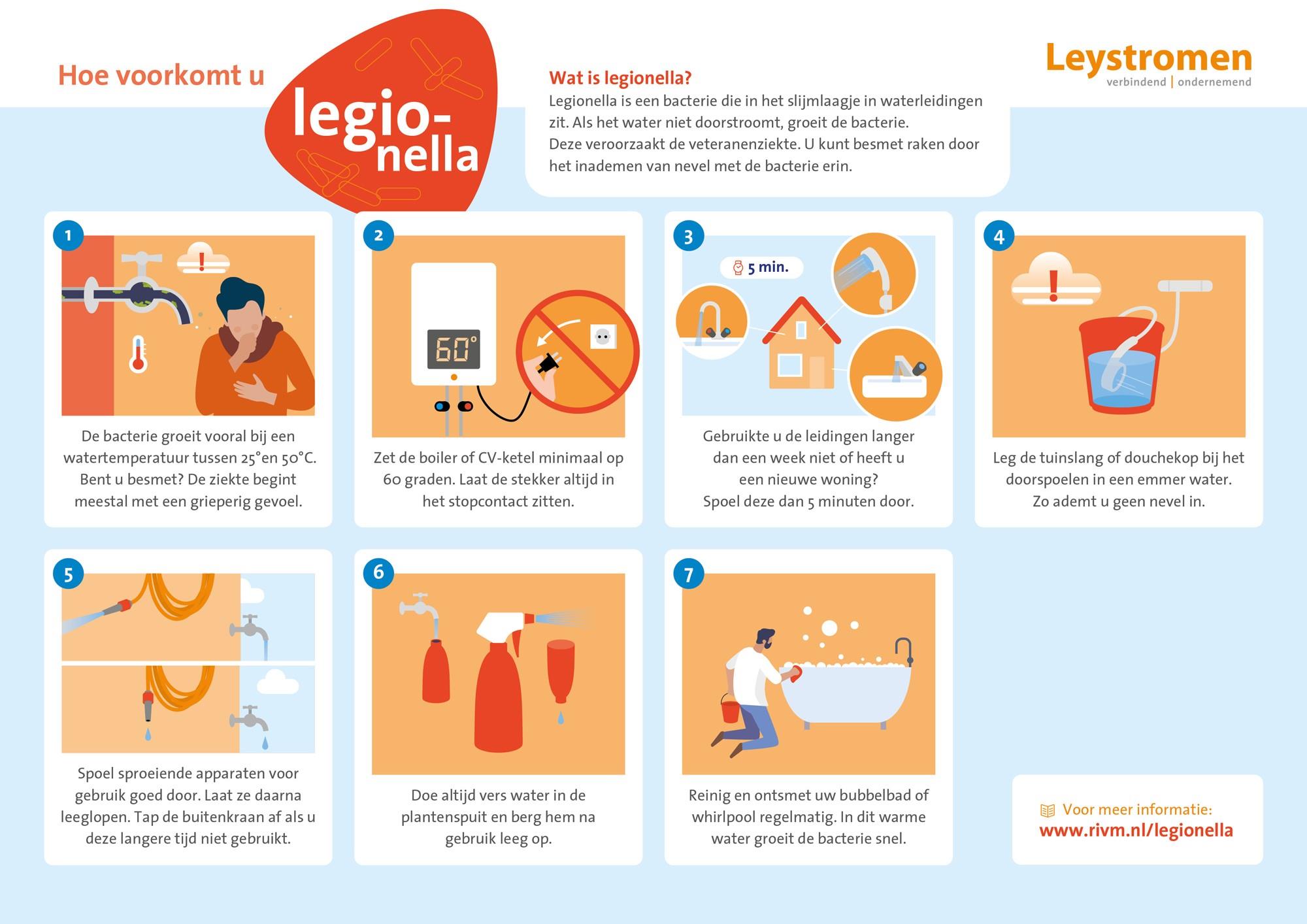 Hoe voorkomt u legio-nella

Wat is legionella?
Legionella is een bacterie die in het slijmlaagje in waterleidingen zit. Als het water niet doorstroomt, groeit de bacterie.
Deze veroorzaakt de veteranenziekte. U kunt besmet raken door het inademen van nevel met de bacterie erin.

Leystromen
verbindend | ondernemend

1
De bacterie groeit vooral bij een watertemperatuur tussen 25°en 50°C. Bent u besmet? De ziekte begint meestal met een grieperig gevoel.

2
60°
Zet de boiler of CV-ketel minimaal op 60 graden. Laat de stekker altijd in het stopcontact zitten.

3
5 min.
Gebruikte u de leidingen langer dan een week niet of heeft u een nieuwe woning? Spoel deze dan 5 minuten door.

4
Leg de tuinslang of douchekop bij het doorspoelen in een emmer water. Zo ademt u geen nevel in.

5
Spoel sproeiende apparaten voor gebruik goed door. Laat ze daarna leeglopen. Tap de buitenkraan af als u deze langere tijd niet gebruikt.

6
Doe altijd vers water in de plantenspuit en berg hem na gebruik leeg op.

7
Reinig en ontsmet uw bubbelbad of whirlpool regelmatig. In dit warme water groeit de bacterie snel.

Voor meer informatie:
www.rivm.nl/legionella