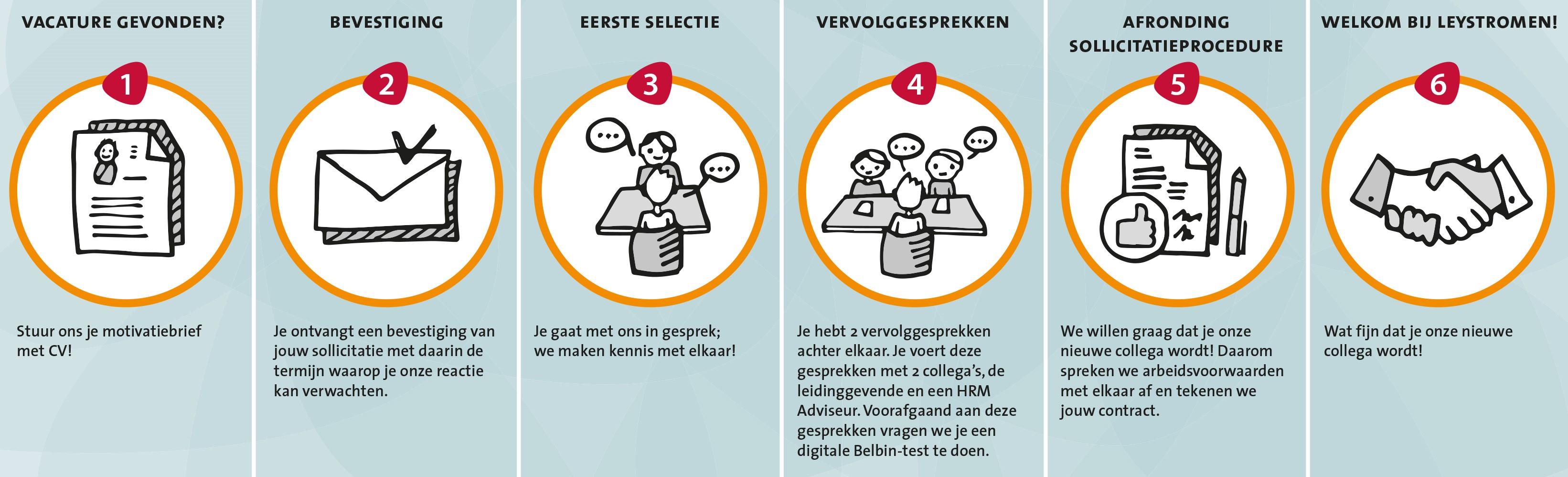 VACATURE GEVONDEN?

1

Stuur ons je motivatiebrief met CV!

BEVESTIGING

2

Je ontvangt een bevestiging van jouw sollicitatie met daarin de termijn waarop je onze reactie kan verwachten.

EERSTE SELECTIE

3

Je gaat met ons in gesprek; we maken kennis met elkaar!

VERVOLGGESPREKKEN

4

Je hebt 2 vervolggesprekken achter elkaar. Je voert deze gesprekken met 2 collega's, de leidinggevende en een HRM Adviseur. Voorafgaand aan deze gesprekken vragen we je een digitale Belbin-test te doen.

AFRONDING SOLLICITATIEPROCEDURE

5

We willen graag dat je onze nieuwe collega wordt! Daarom spreken we arbeidsvoorwaarden met elkaar af en tekenen we jouw contract.

WELKOM BIJ LEYSTROMEN!

6

Wat fijn dat je onze nieuwe collega wordt!